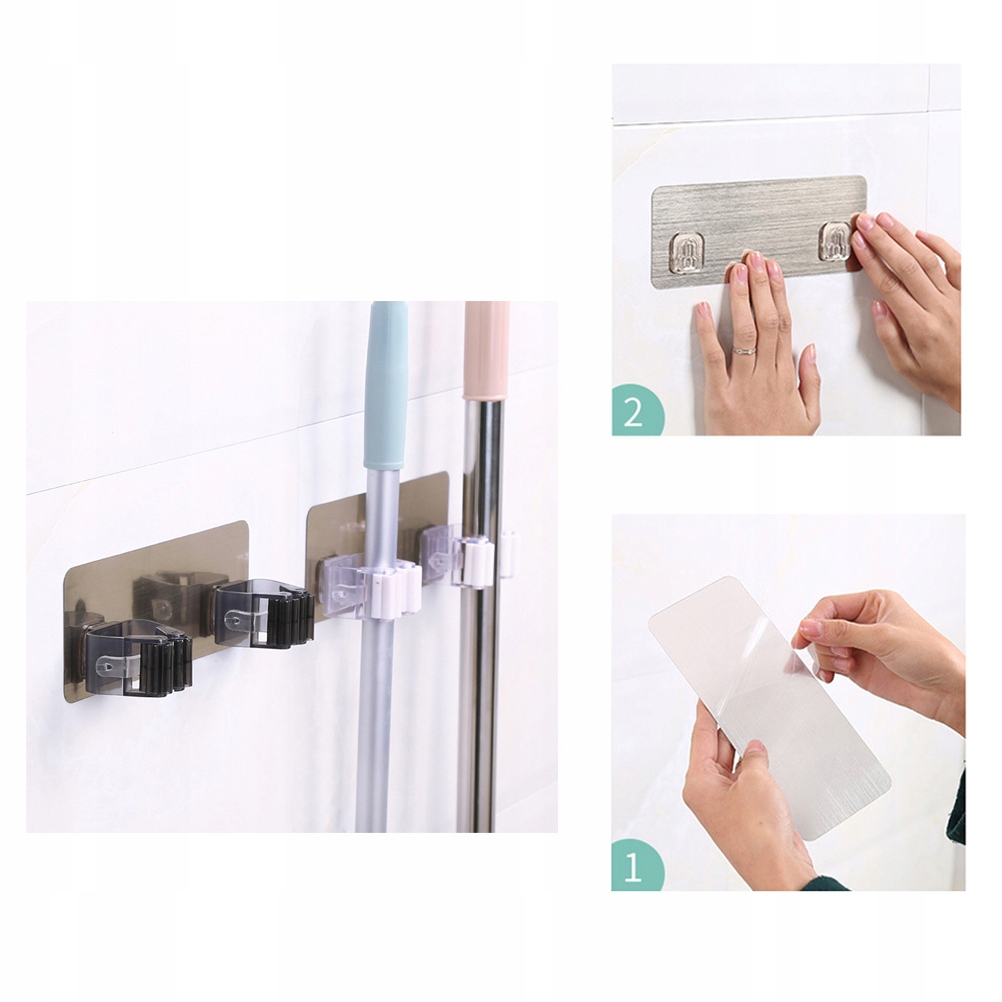 2

1